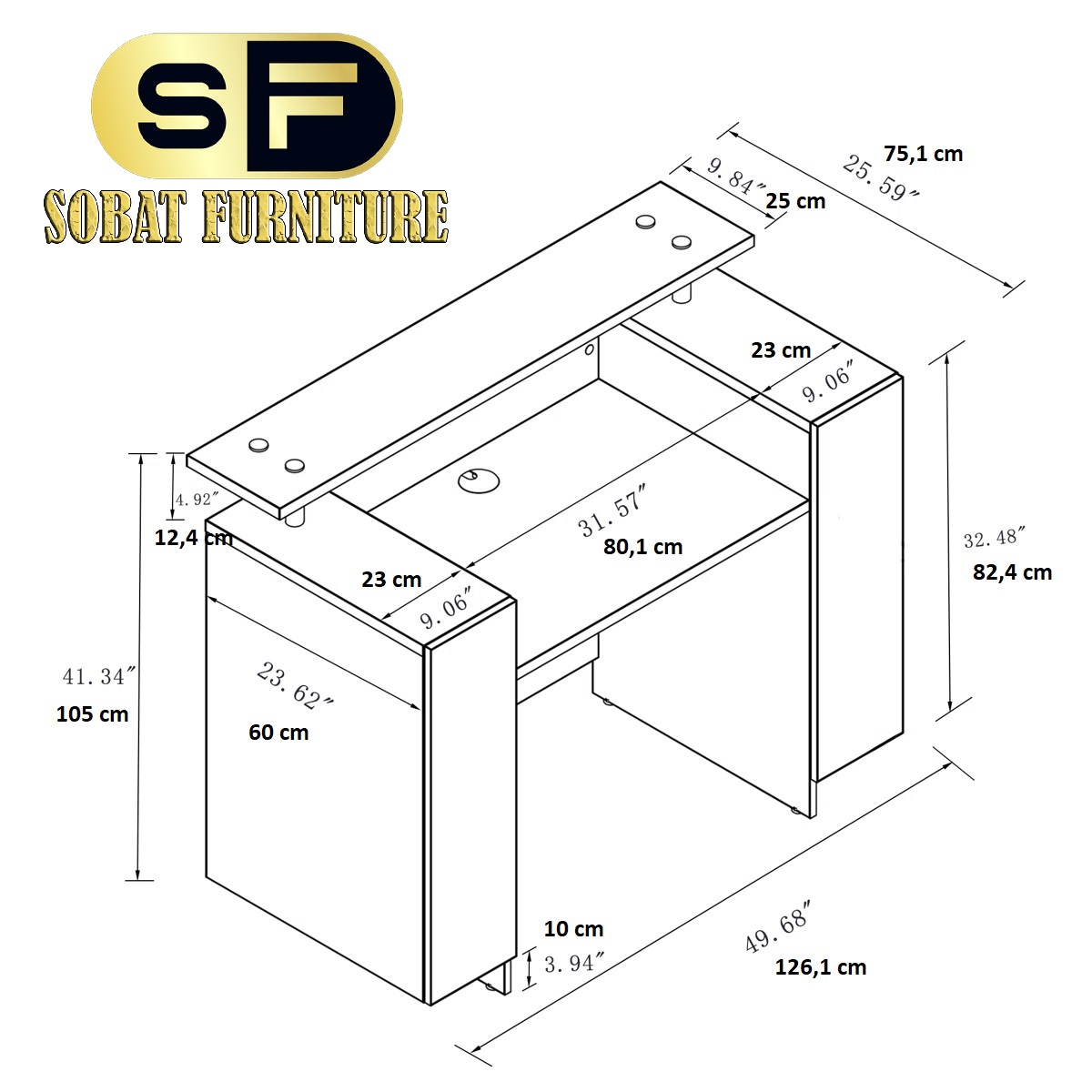 SF

SOBAT FURNITURE

75,1 cm
25.59″
9.84″
25 cm
23 cm
9.06″
4.92″
12,4 cm
31.57″
80,1 cm
32.48″
82,4 cm
23 cm
9.06″
41.34″
105 cm
23.62″
60 cm
10 cm
3.94″
49.68″
126,1 cm