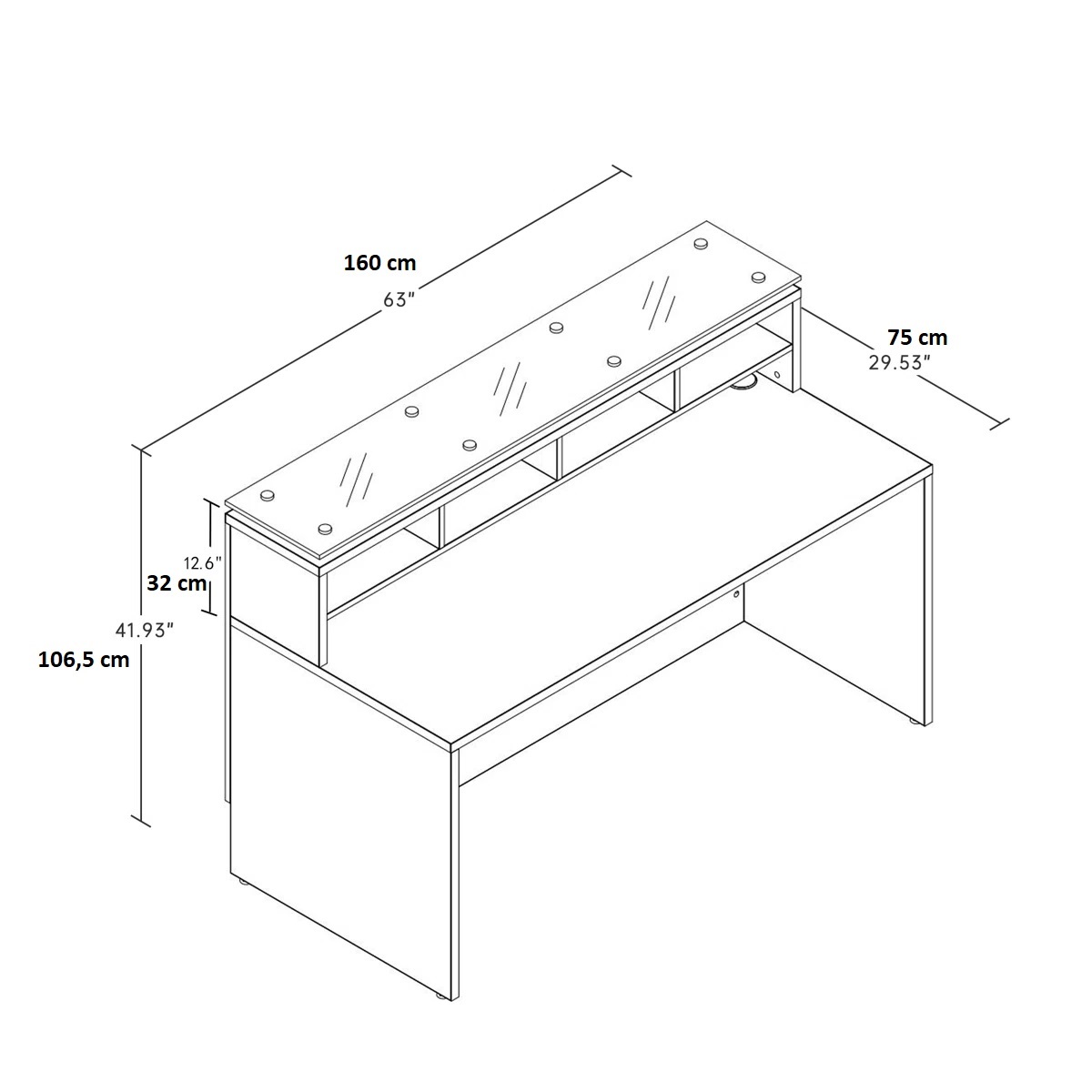 160 cm
63"

75 cm
29.53"

12.6"
32 cm

41.93"
106,5 cm