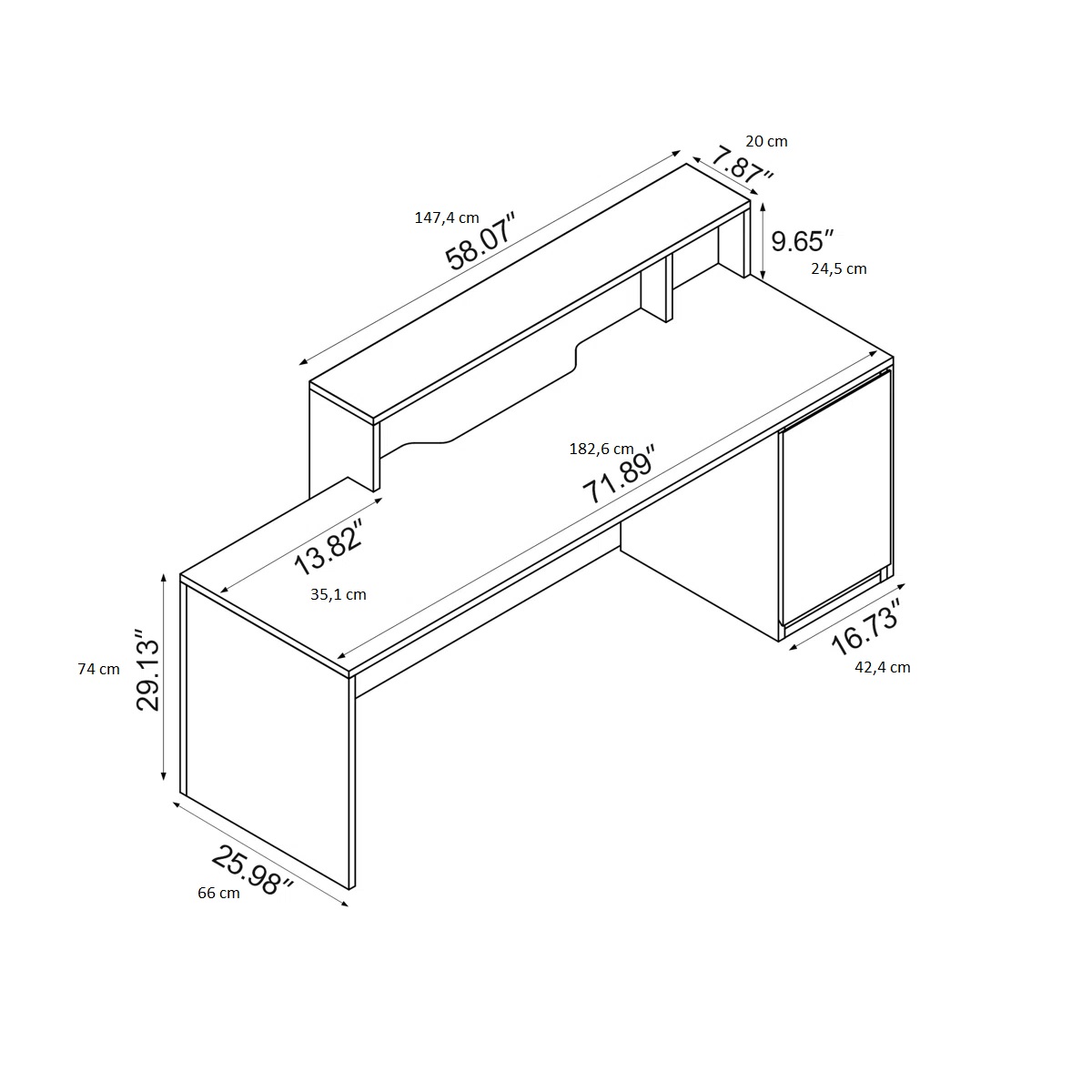 20 cm
7.87″
147,4 cm
58.07″
9.65″
24,5 cm
182,6 cm
71.89″
13.82″
35,1 cm
16.73″
42,4 cm
74 cm
29.13″
25.98″
66 cm